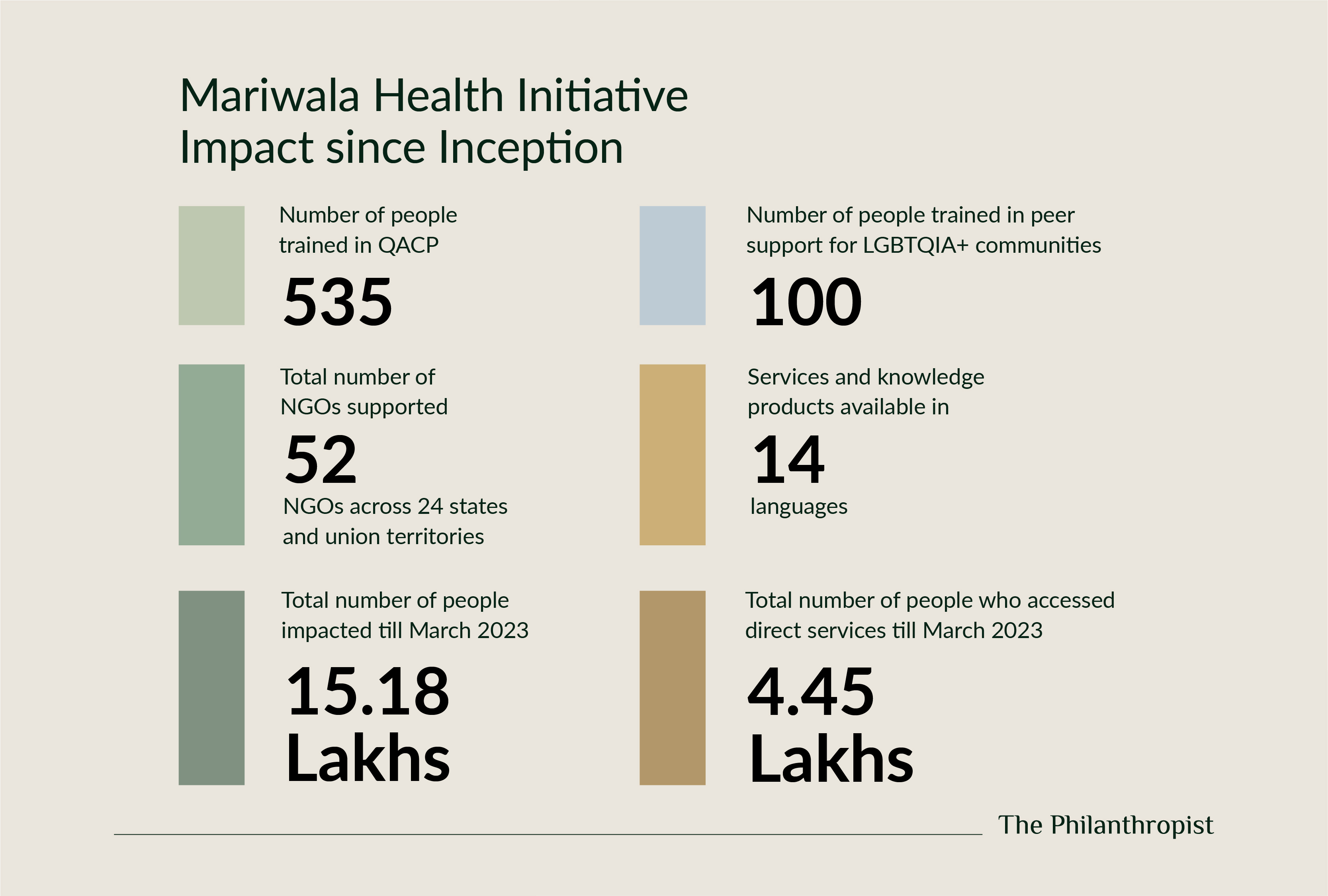 Mariwala Health Initiative
Impact since Inception

Number of people trained in QACP

535

Total number of NGOs supported

52

NGOs across 24 states and union territories

Total number of people impacted till March 2023

15.18 Lakhs

Number of people trained in peer support for LGBTQIA+ communities

100

Services and knowledge products available in

14

languages

Total number of people who accessed direct services till March 2023

4.45 Lakhs

The Philanthropist